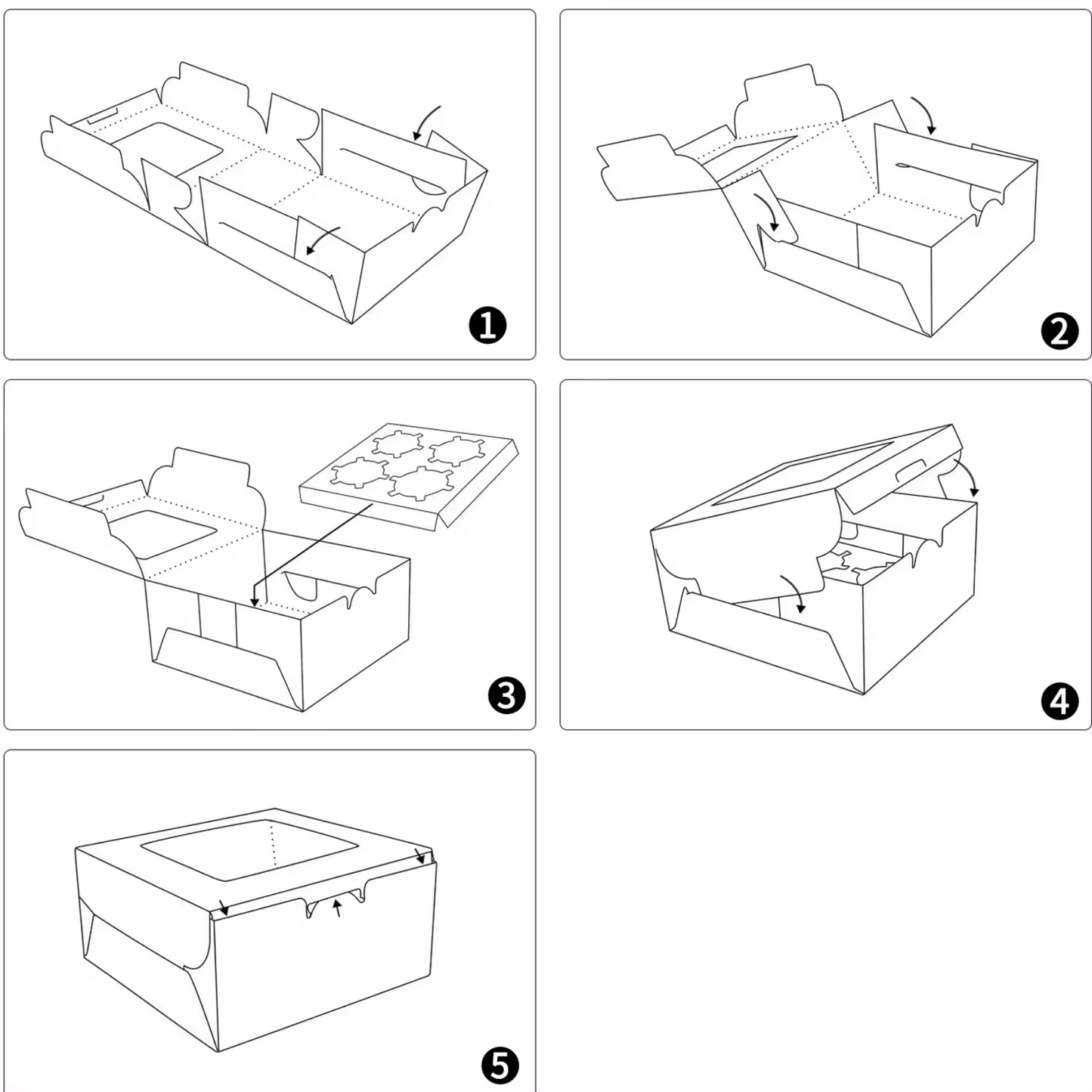 1

2

3

4

5