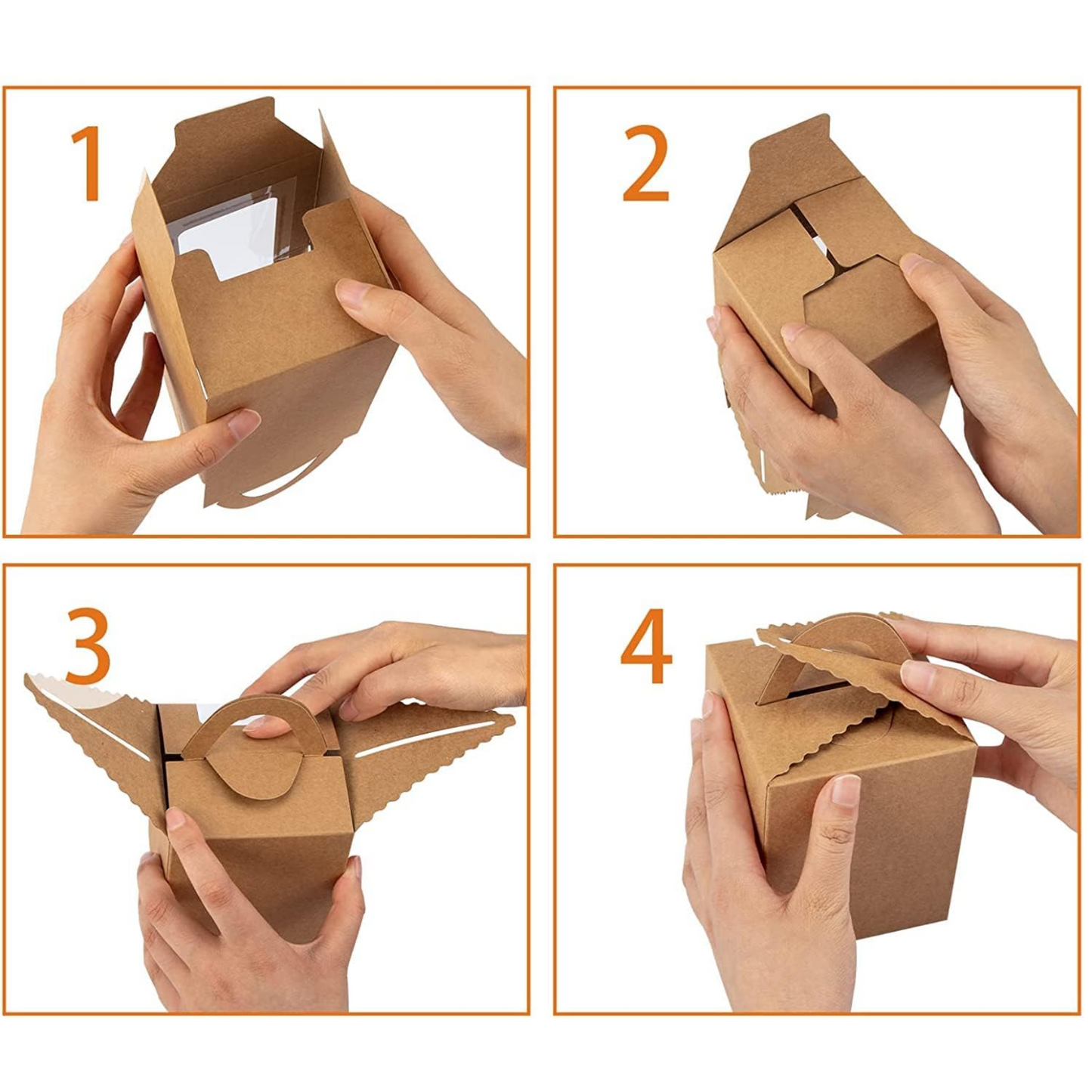 1

2

3

4