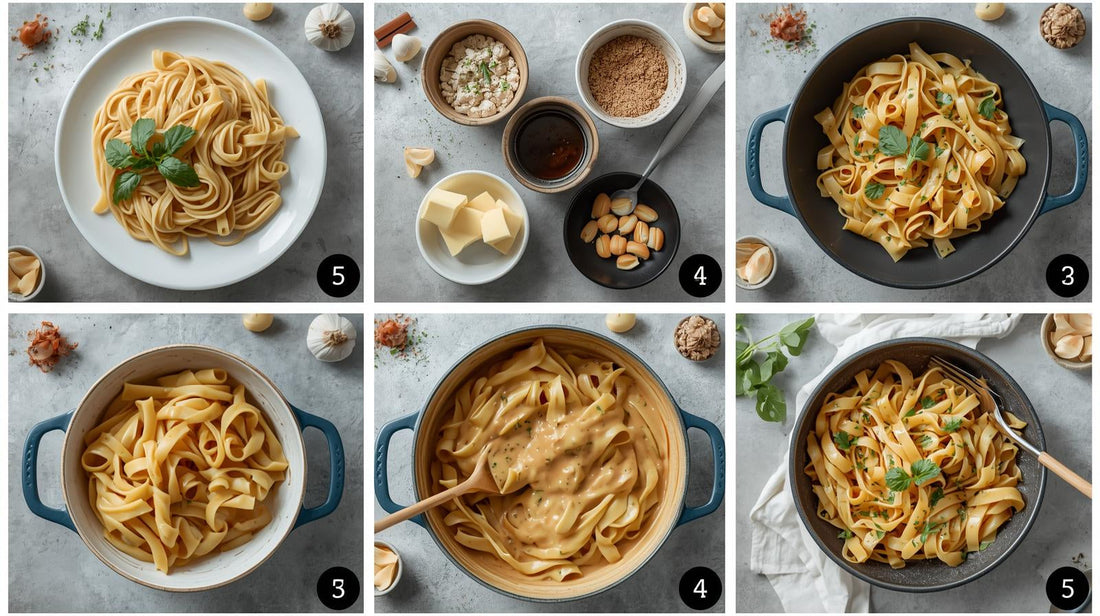 5

4

3

3

4

5